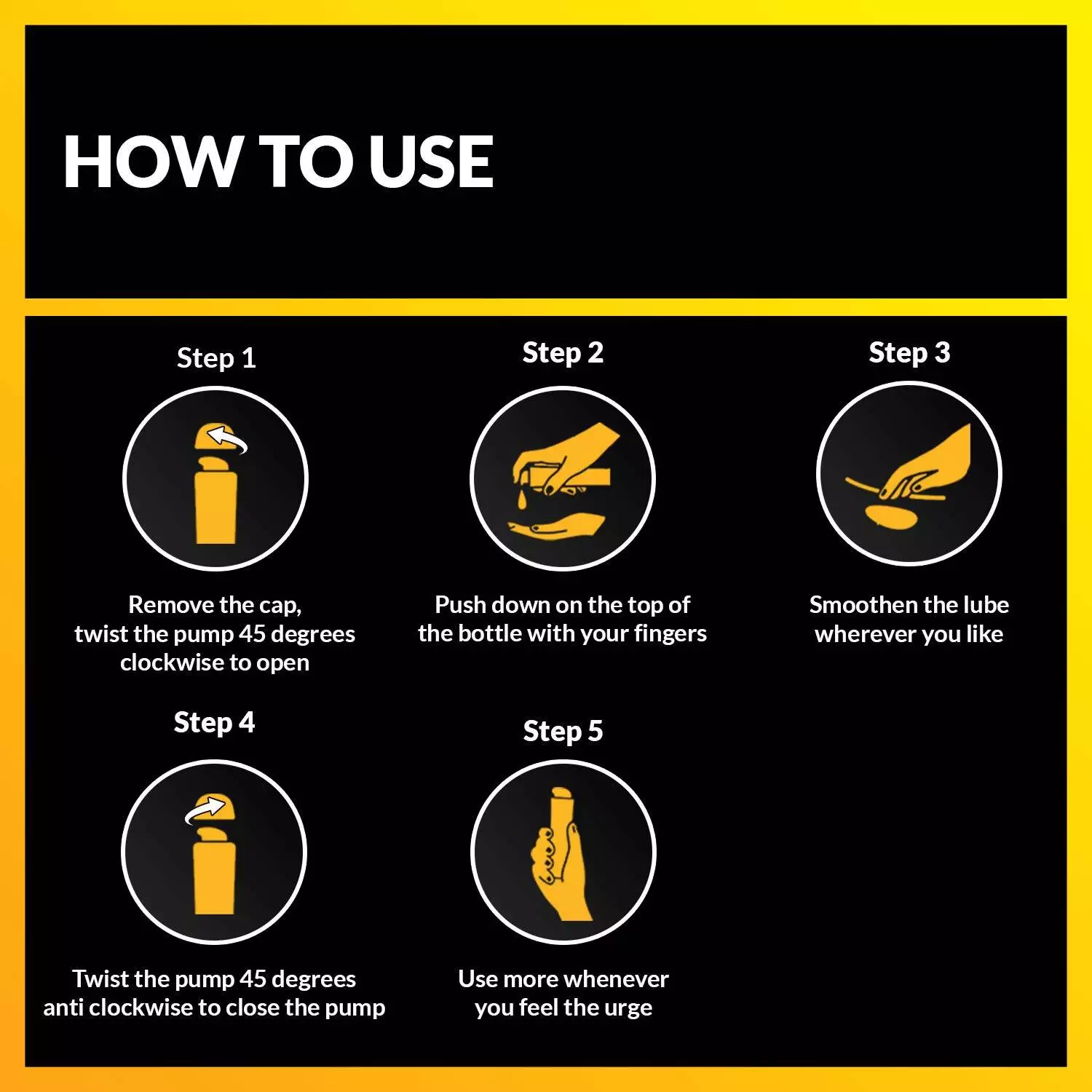 HOW TO USE

Step 1

Remove the cap, twist the pump 45 degrees clockwise to open

Step 2

Push down on the top of the bottle with your fingers

Step 3

Smoothen the lube wherever you like

Step 4

Twist the pump 45 degrees anti clockwise to close the pump

Step 5

Use more whenever you feel the urge